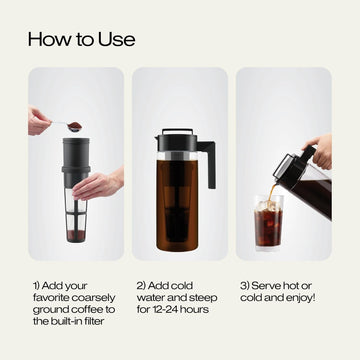 How to Use

1) Add your favorite coarsely ground coffee to the built-in filter

2) Add cold water and steep for 12-24 hours

3) Serve hot or cold and enjoy!